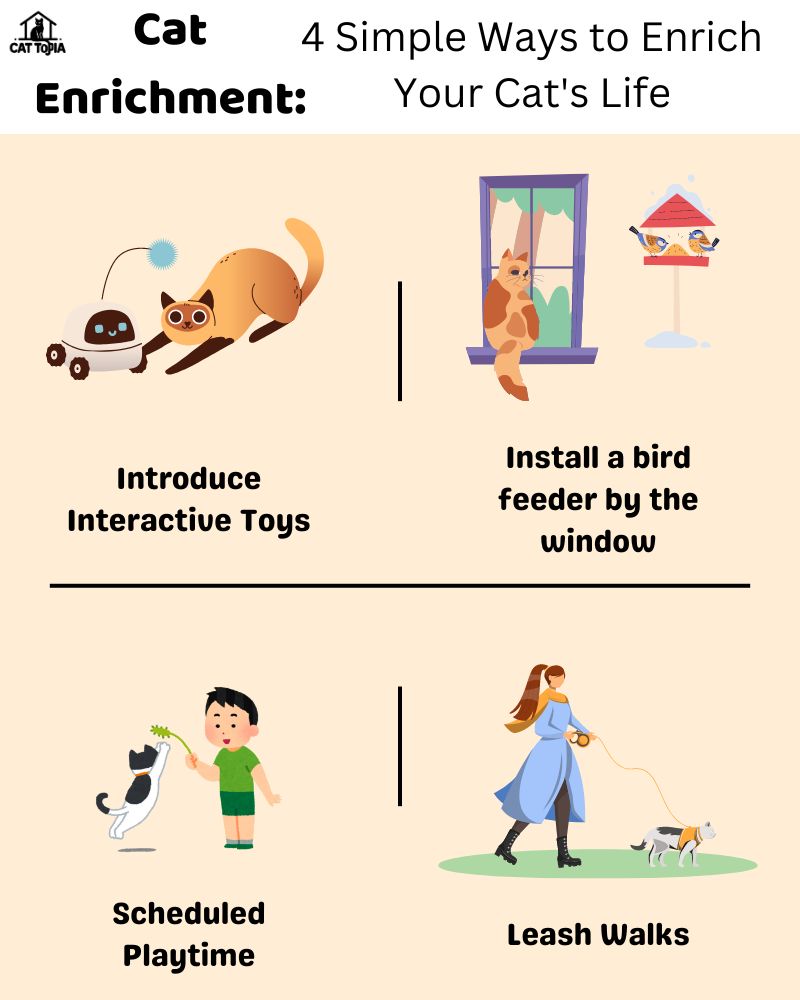 CAT TOPIA

Cat Enrichment:

4 Simple Ways to Enrich Your Cat's Life

Introduce Interactive Toys

Install a bird feeder by the window

Scheduled Playtime

Leash Walks